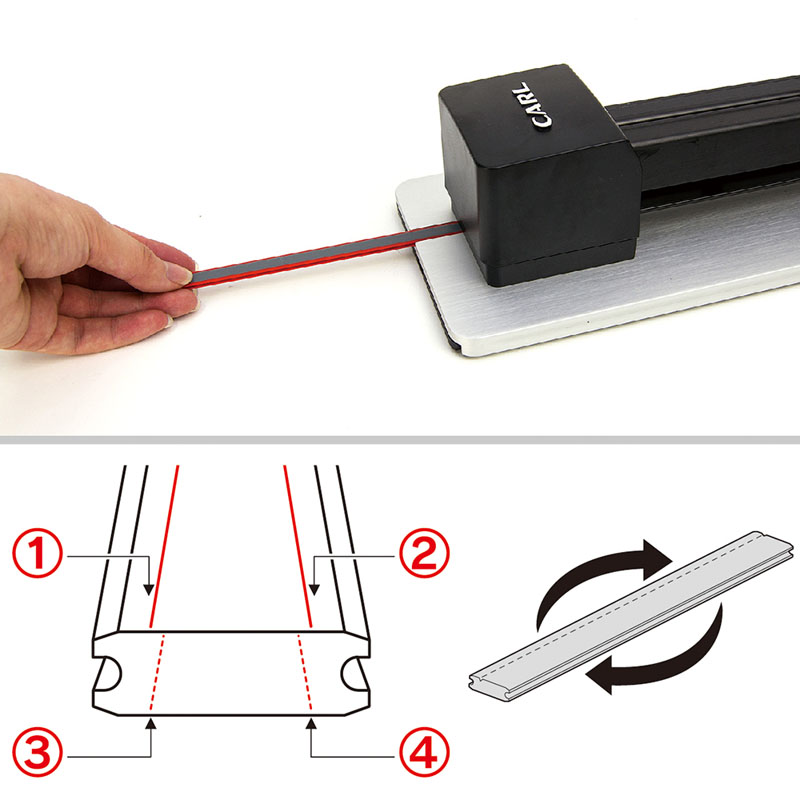 CARL

①
②
③
④